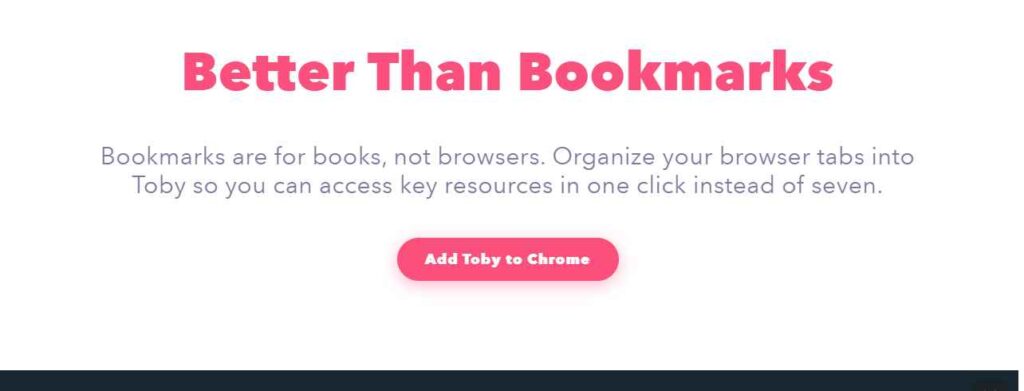 Better Than Bookmarks

Bookmarks are for books, not browsers. Organize your browser tabs into Toby so you can access key resources in one click instead of seven.

Add Toby to Chrome